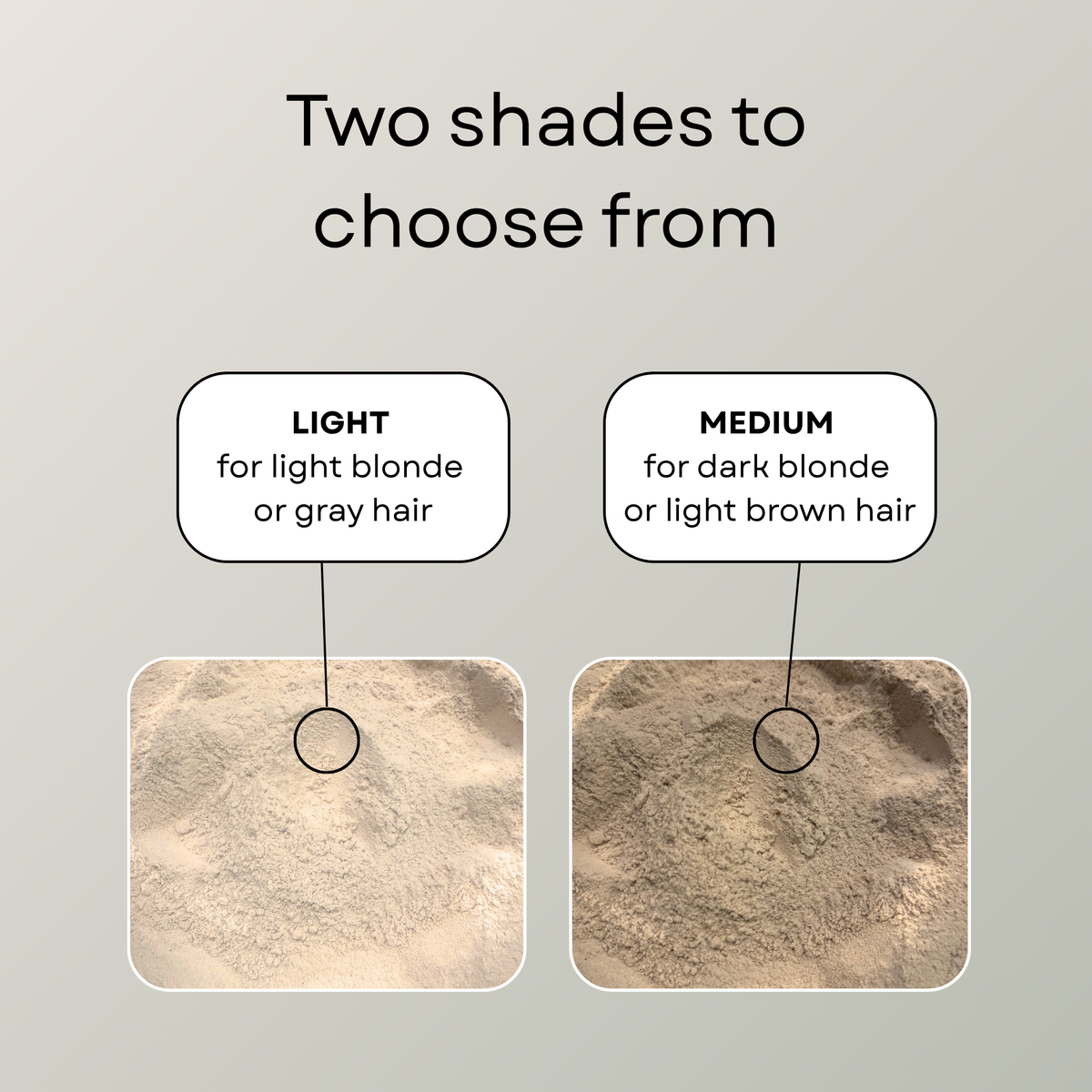 Two shades to choose from

LIGHT
for light blonde or gray hair

MEDIUM
for dark blonde or light brown hair